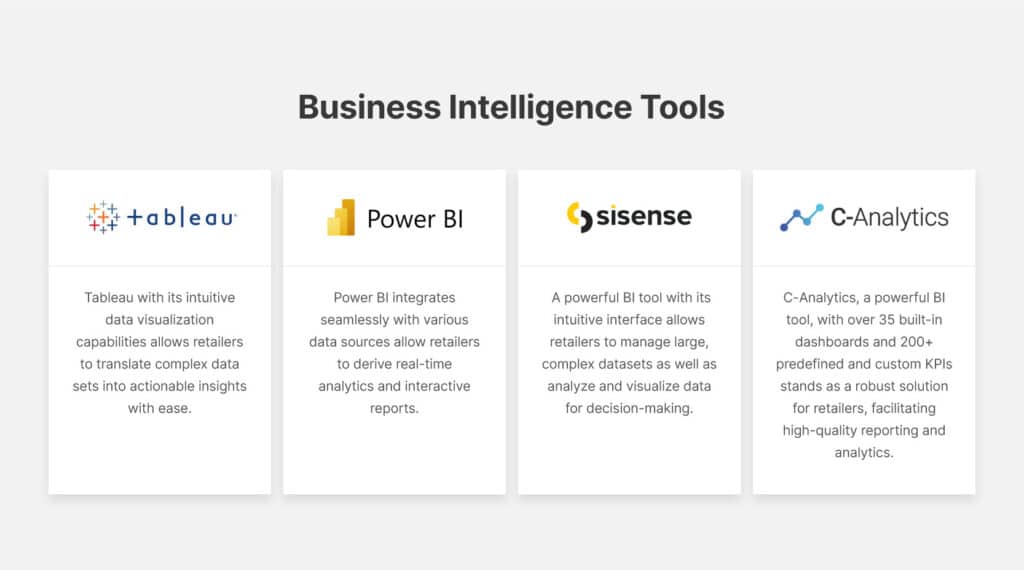 Business Intelligence Tools

+ a b | e a u

Tableau with its intuitive data visualization capabilities allows retailers to translate complex data sets into actionable insights with ease.

Power BI

Power BI integrates seamlessly with various data sources allow retailers to derive real-time analytics and interactive reports.

sisense

A powerful BI tool with its intuitive interface allows retailers to manage large, complex datasets as well as analyze and visualize data for decision-making.

C-Analytics

C-Analytics, a powerful BI tool, with over 35 built-in dashboards and 200+ predefined and custom KPIs stands as a robust solution for retailers, facilitating high-quality reporting and analytics.