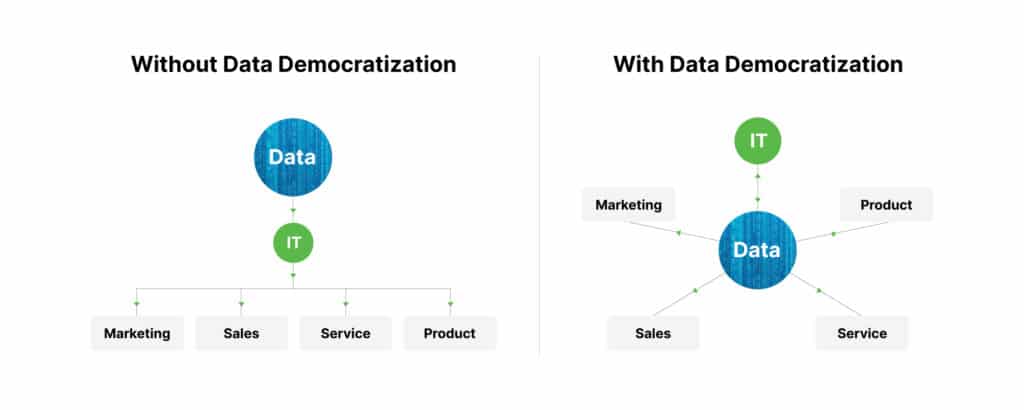 Without Data Democratization

Data

IT

Marketing

Sales

Service

Product

With Data Democratization

IT

Marketing

Product

Data

Sales

Service