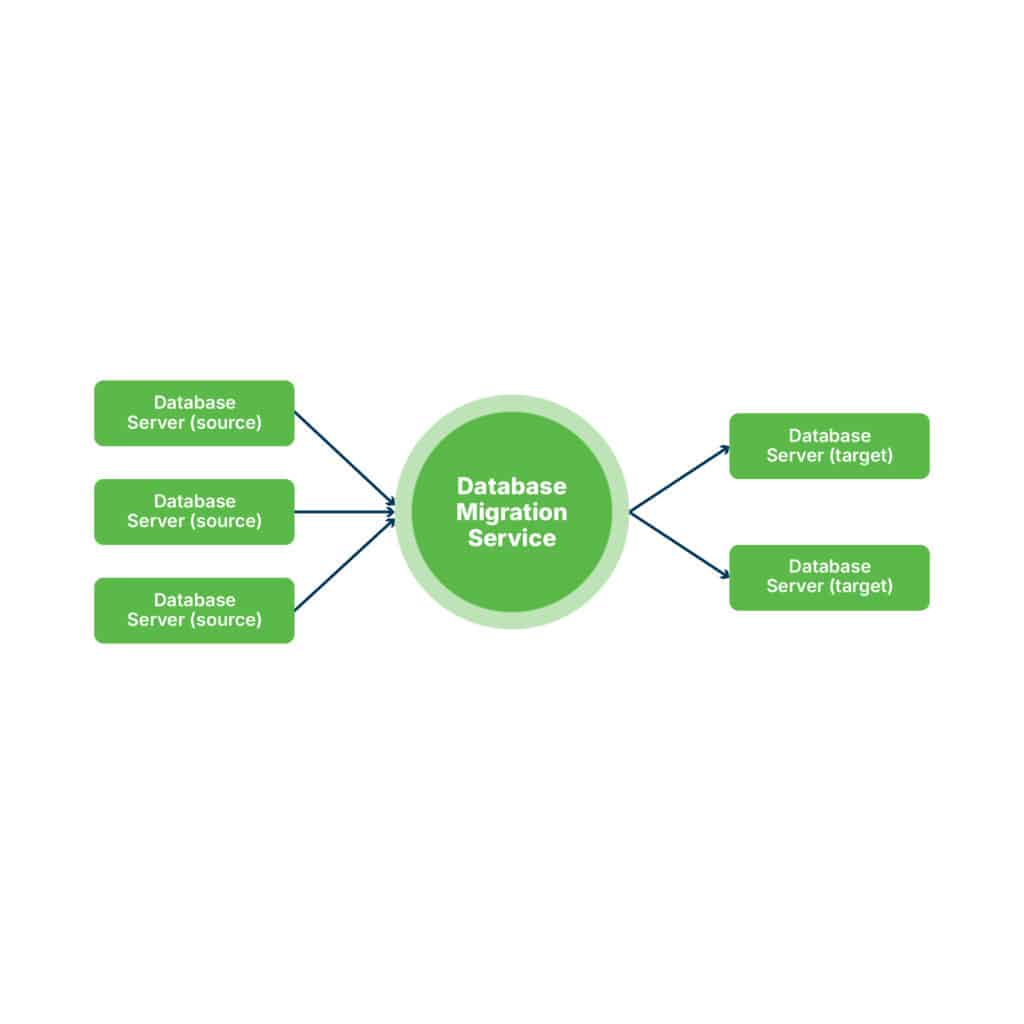 Database Server (source)

Database Server (source)

Database Server (source)

Database Migration Service

Database Server (target)

Database Server (target)