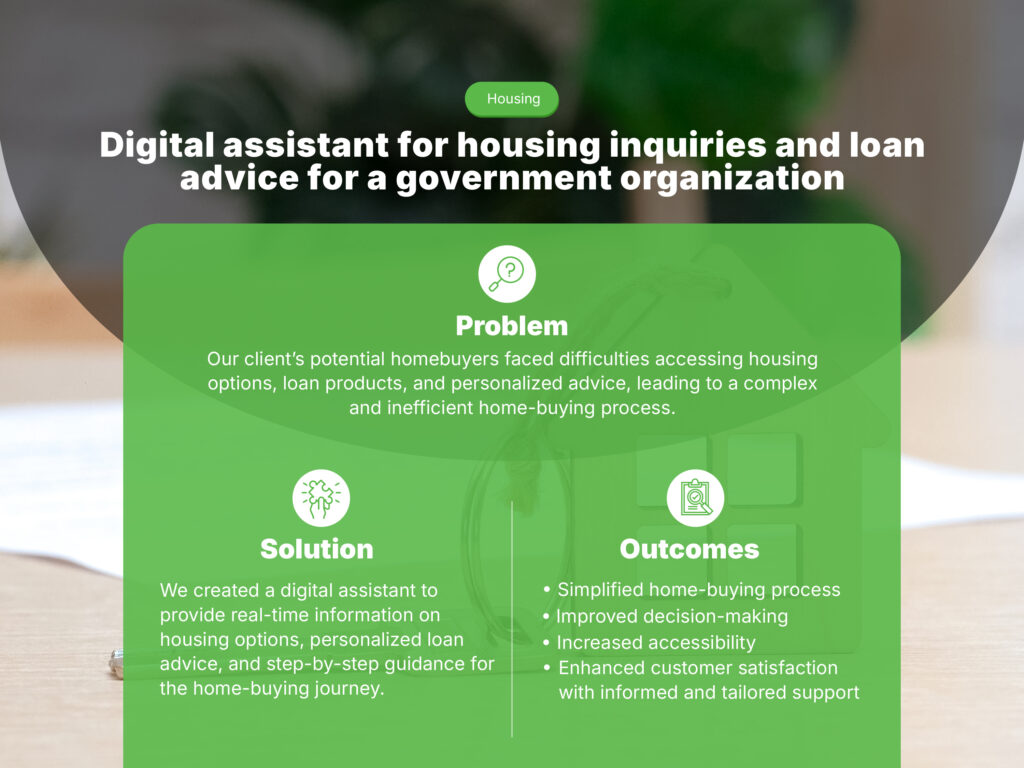 Housing

Digital assistant for housing inquiries and loan advice for a government organization

Problem

Our client's potential homebuyers faced difficulties accessing housing options, loan products, and personalized advice, leading to a complex and inefficient home-buying process.

Solution

We created a digital assistant to provide real-time information on housing options, personalized loan advice, and step-by-step guidance for the home-buying journey.

Outcomes

• Simplified home-buying process
• Improved decision-making
• Increased accessibility
• Enhanced customer satisfaction with informed and tailored support