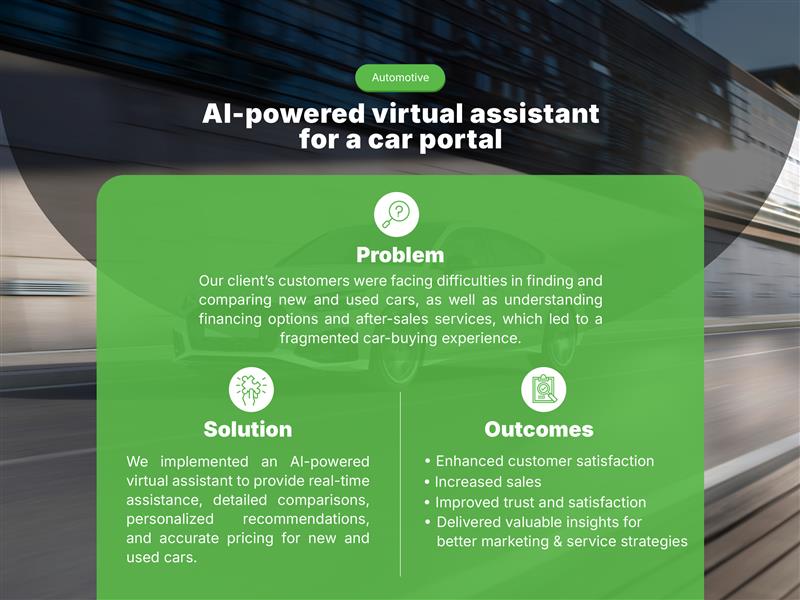 Automotive

AI-powered virtual assistant for a car portal

Problem

Our client's customers were facing difficulties in finding and comparing new and used cars, as well as understanding financing options and after-sales services, which led to a fragmented car-buying experience.

Solution

We implemented an AI-powered virtual assistant to provide real-time assistance, detailed comparisons, personalized recommendations, and accurate pricing for new and used cars.

Outcomes

• Enhanced customer satisfaction
• Increased sales
• Improved trust and satisfaction
• Delivered valuable insights for better marketing & service strategies