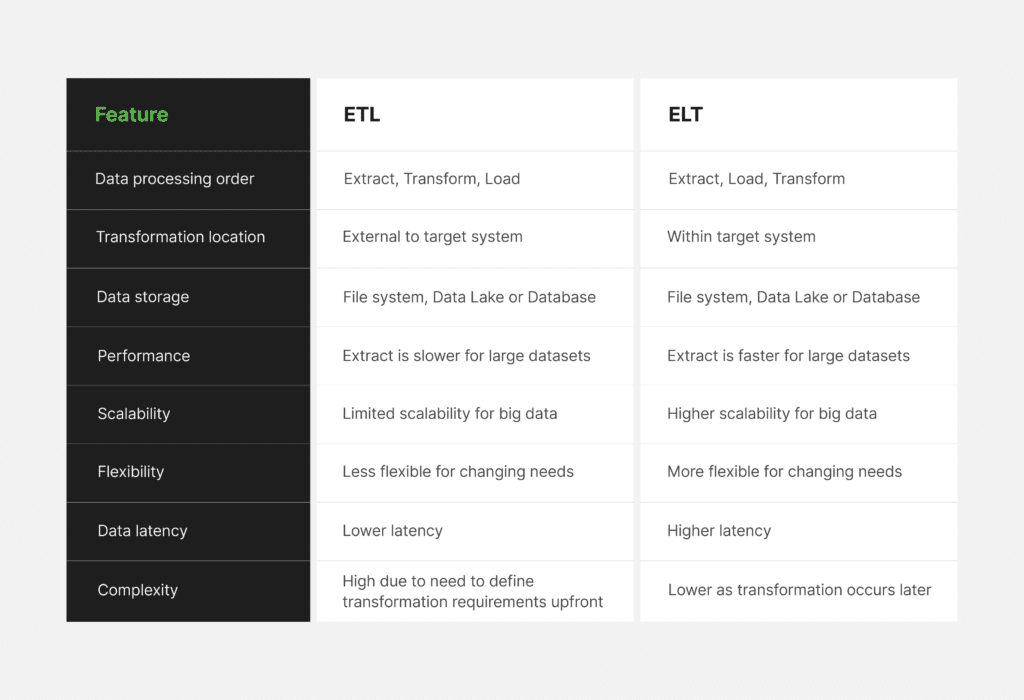 | Feature | ETL | ELT |
|---|---|---|
| Data processing order | Extract, Transform, Load | Extract, Load, Transform |
| Transformation location | External to target system | Within target system |
| Data storage | File system, Data Lake or Database | File system, Data Lake or Database |
| Performance | Extract is slower for large datasets | Extract is faster for large datasets |
| Scalability | Limited scalability for big data | Higher scalability for big data |
| Flexibility | Less flexible for changing needs | More flexible for changing needs |
| Data latency | Lower latency | Higher latency |
| Complexity | High due to need to define transformation requirements upfront | Lower as transformation occurs later |